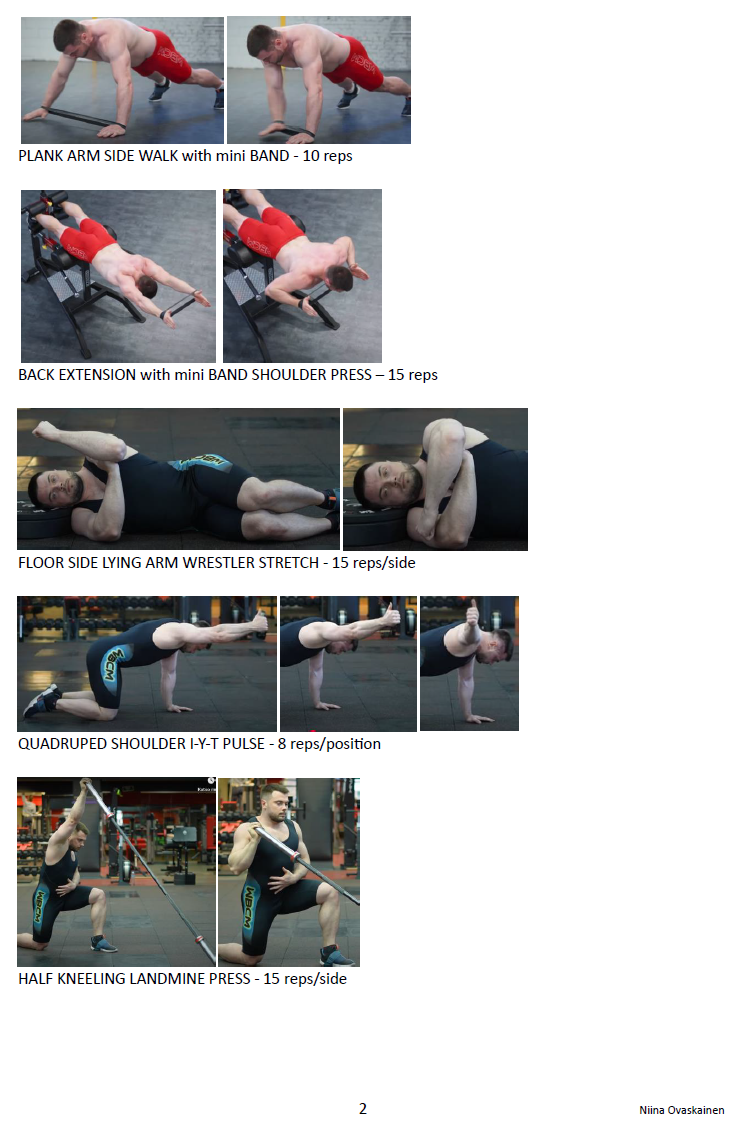 PLANK ARM SIDE WALK with mini BAND - 10 reps

BACK EXTENSION with mini BAND SHOULDER PRESS – 15 reps

FLOOR SIDE LYING ARM WRESTLER STRETCH - 15 reps/side

QUADRUPED SHOULDER I-Y-T PULSE - 8 reps/position

HALF KNEELING LANDMINE PRESS - 15 reps/side

2

Niina Ovaskainen