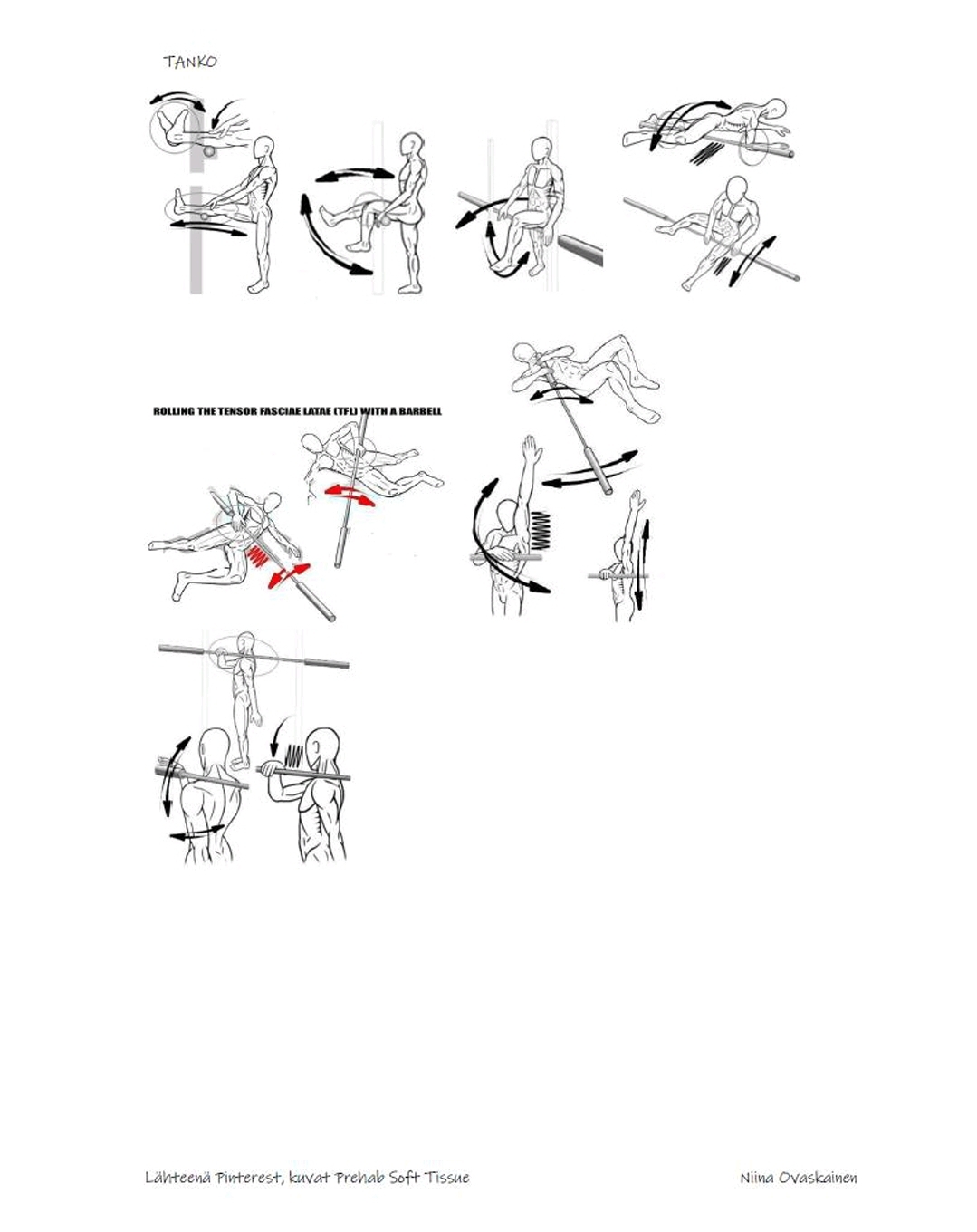 TANKO

ROLLING THE TENSOR FASCIAE LATAE (TFL) WITH A BARBELL

Lähteenä Pinterest, kuvat Prehab Soft Tissue

Niina Ovaskainen