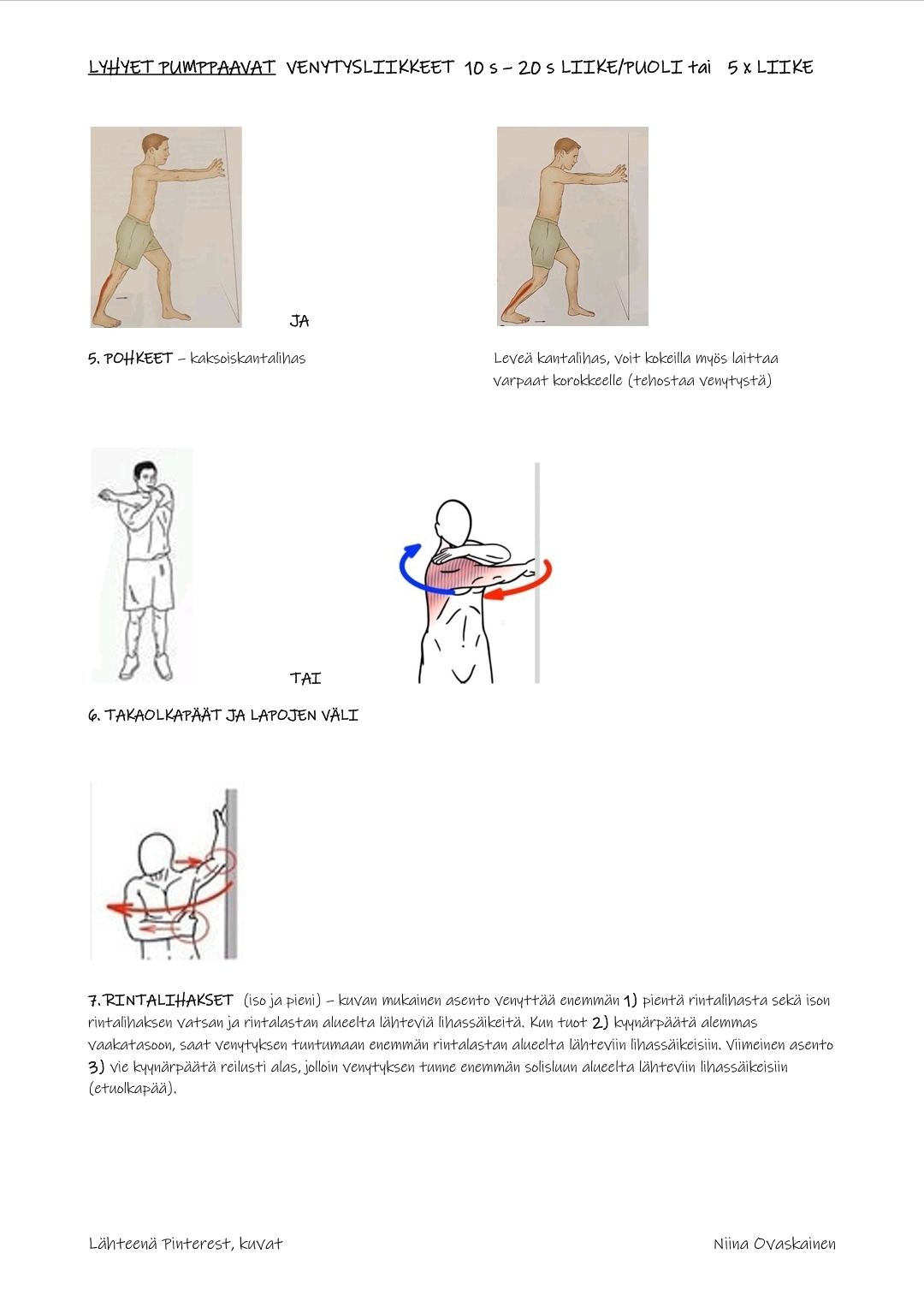 LYHYET PUMPPAAVAT VENYTYSLIIKKEET 10 s – 20 s LIIKE/PUOLI tai 5 x LIIKE

JA

5. POHKEET – kaksoiskantalihas

Leveä kantalihas, voit kokeilla myös laittaa varpaat korokkeelle (tehostaa venytystä)

TAI

6. TAKAOLKAPÄÄT JA LAPOJEN VÄLI

7. RINTALIHAKSET (iso ja pieni) – kuvan mukainen asento venyttää enemmän 1) pientä rintalihasta sekä ison rintalihaksen vatsan ja rintalastan alueelta lähteviä lihassäikeitä. Kun tuot 2) kyynärpäätä alemmas vaakatasoon, saat venytyksen tuntumaan enemmän rintalastan alueelta lähteviin lihassäikeisiin. Viimeinen asento 3) vie kyynärpäätä reilusti alas, jolloin venytyksen tunne enemmän solisluun alueelta lähteviin lihassäikeisiin (etuolkapää).

Lähteenä Pinterest, kuvat

Niina Ovaskainen