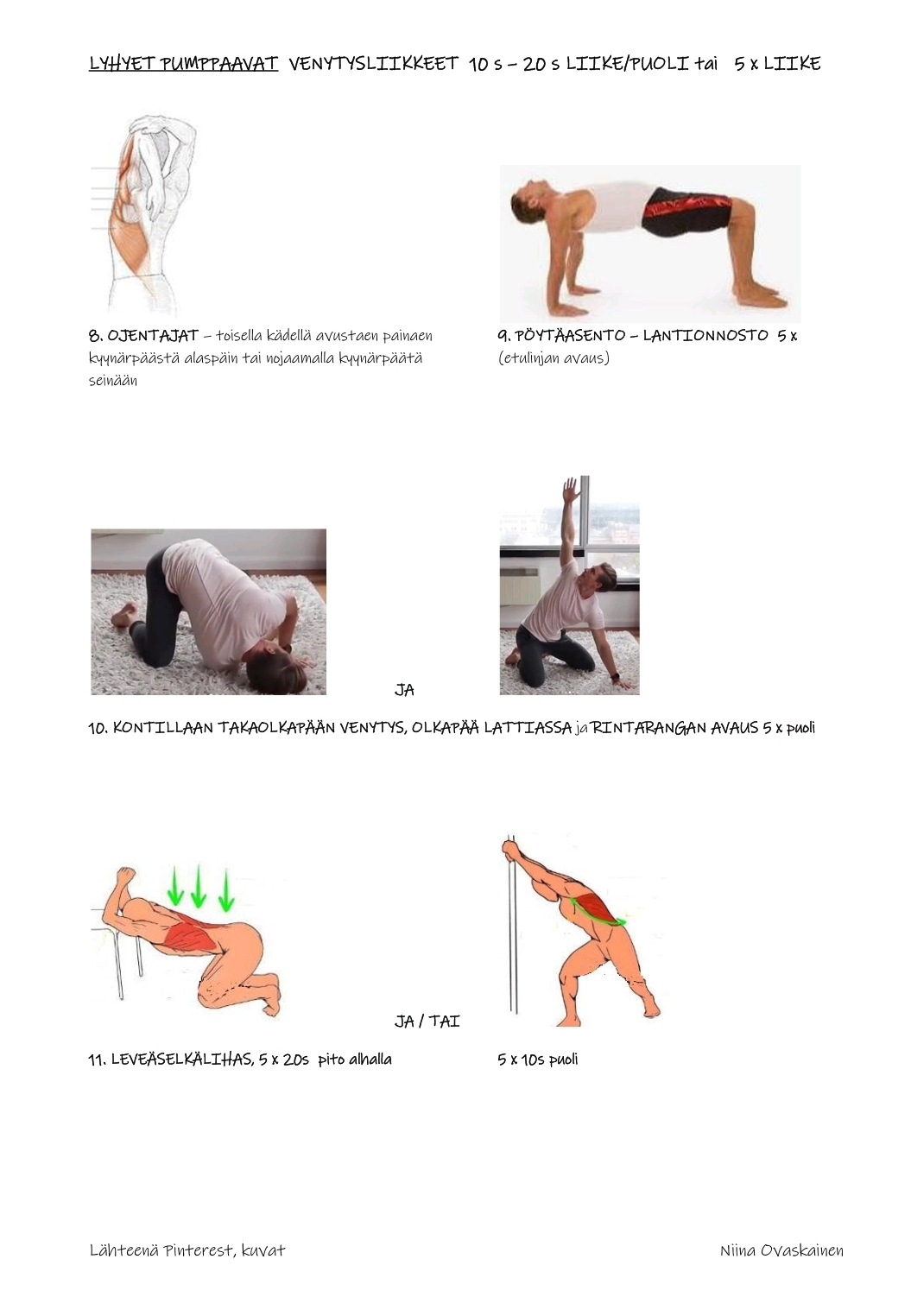 LYHYET PUMPPAAVAT VENYTYSLIIKKEET 10 s – 20 s LIIKE/PUOLI tai 5 x LIIKE

8. OJENTAJAT – toisella kädellä avustaen painaen kyynärpäästä alaspäin tai nojaamalla kyynärpäätä seinään

9. PÖYTÄASENTO – LANTIONNOSTO 5 x (etulinjan avaus)

JA

10. KONTILLAAN TAKAOLKAPÄÄN VENYTYS, OLKAPÄÄ LATTIASSA ja RINTARANGAN AVAUS 5 x puoli

JA / TAI

11. LEVEÄSELKÄLIHAS, 5 x 20s pito alhalla

5 x 10s puoli

Lähteenä Pinterest, kuvat

Niina Ovaskainen